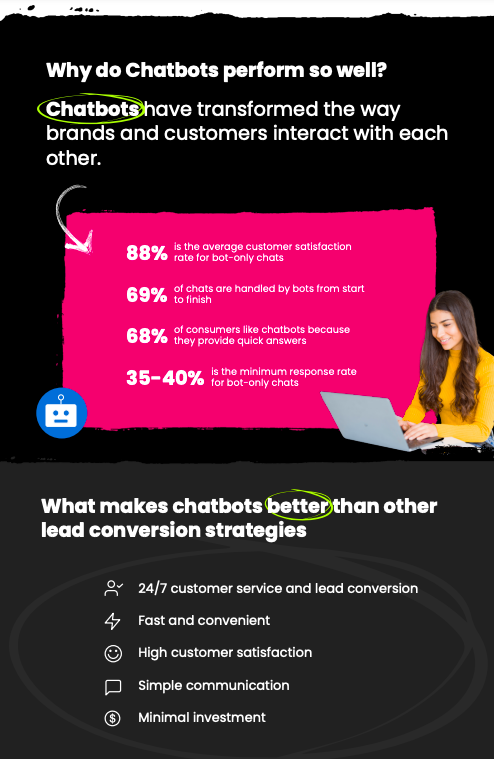 Why do Chatbots perform so well?

Chatbots have transformed the way brands and customers interact with each other.

88% is the average customer satisfaction rate for bot-only chats

69% of chats are handled by bots from start to finish

68% of consumers like chatbots because they provide quick answers

35-40% is the minimum response rate for bot-only chats

What makes chatbots better than other lead conversion strategies

24/7 customer service and lead conversion

Fast and convenient

High customer satisfaction

Simple communication

Minimal investment