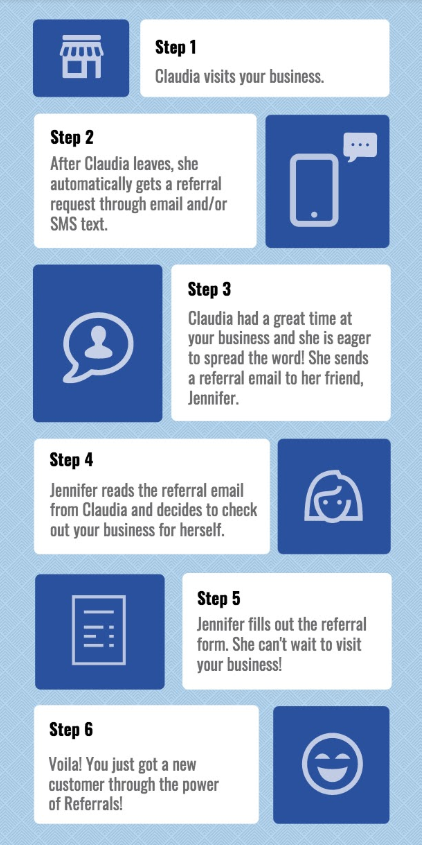 Step 1
Claudia visits your business.

Step 2
After Claudia leaves, she automatically gets a referral request through email and/or SMS text.

Step 3
Claudia had a great time at your business and she is eager to spread the word! She sends a referral email to her friend, Jennifer.

Step 4
Jennifer reads the referral email from Claudia and decides to check out your business for herself.

Step 5
Jennifer fills out the referral form. She can't wait to visit your business!

Step 6
Voila! You just got a new customer through the power of Referrals!